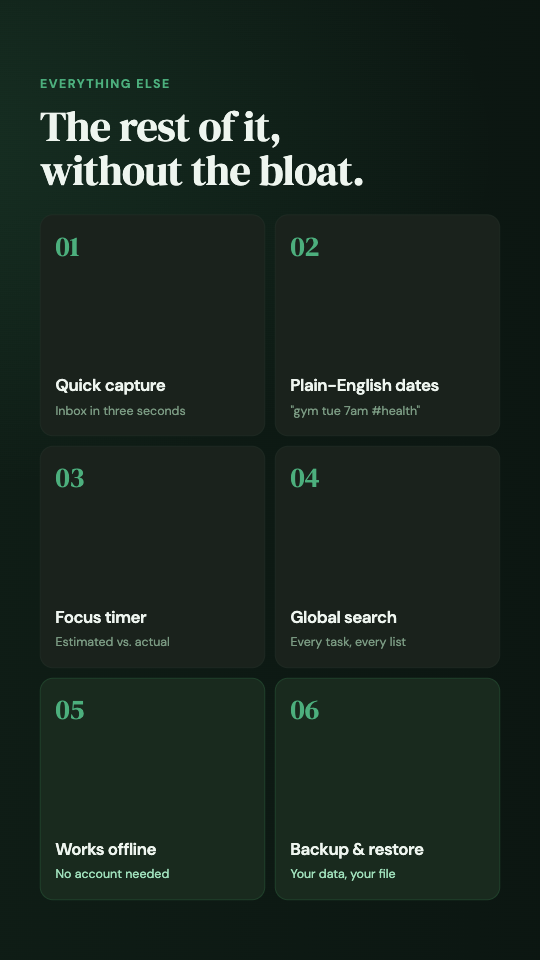 EVERYTHING ELSE

The rest of it, without the bloat.

01

Quick capture

Inbox in three seconds

02

Plain-English dates

"gym tue 7am #health"

03

Focus timer

Estimated vs. actual

04

Global search

Every task, every list

05

Works offline

No account needed

06

Backup & restore

Your data, your file